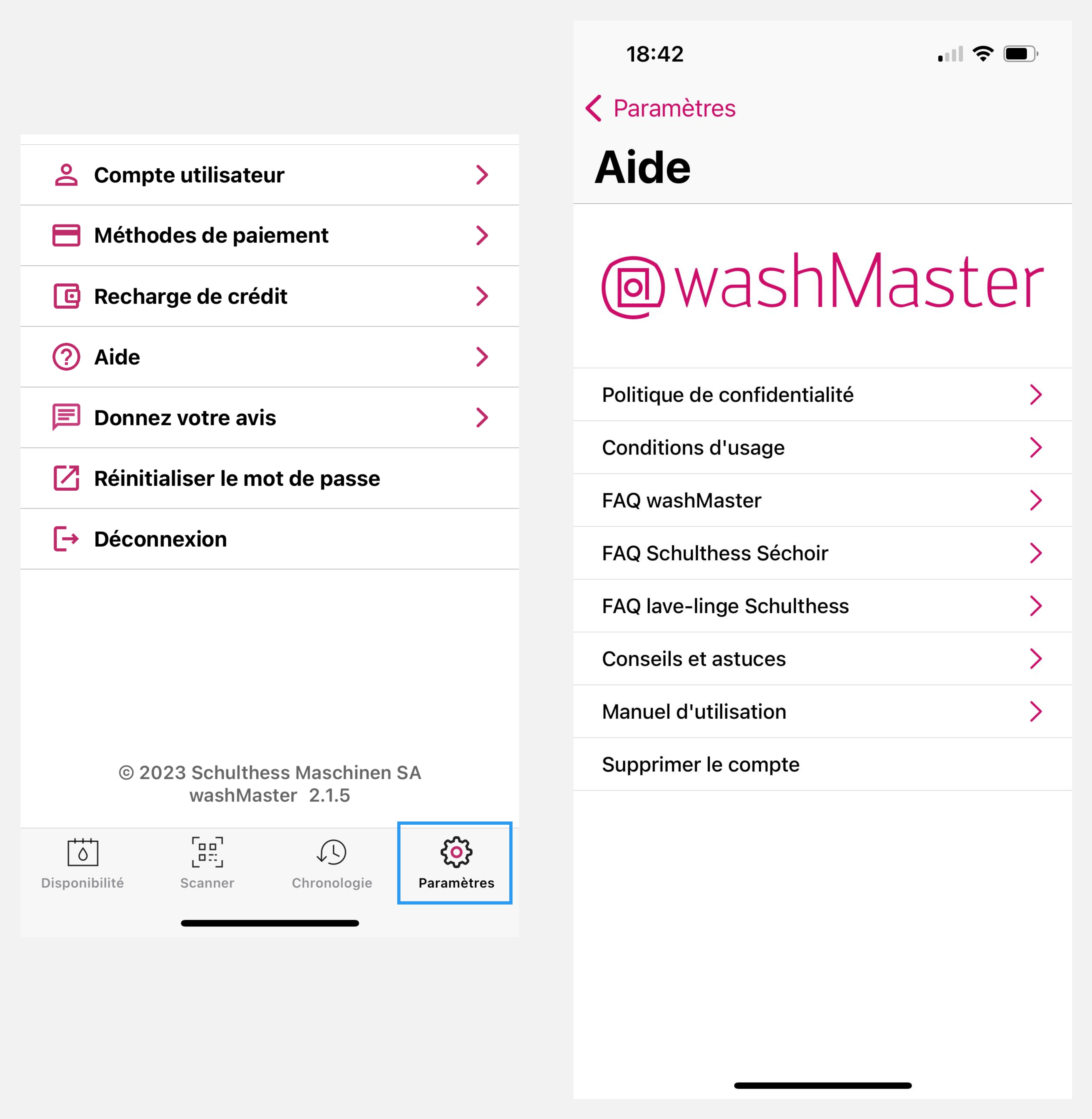 Compte utilisateur

Méthodes de paiement

Recharge de crédit

Aide

Donnez votre avis

Réinitialiser le mot de passe

Déconnexion

© 2023 Schulthess Maschinen SA
washMaster 2.1.5

Disponibilité

Scanner

Chronologie

Paramètres

18:42

Paramètres

Aide

washMaster

Politique de confidentialité

Conditions d'usage

FAQ washMaster

FAQ Schulthess Séchoir

FAQ lave-linge Schulthess

Conseils et astuces

Manuel d'utilisation

Supprimer le compte